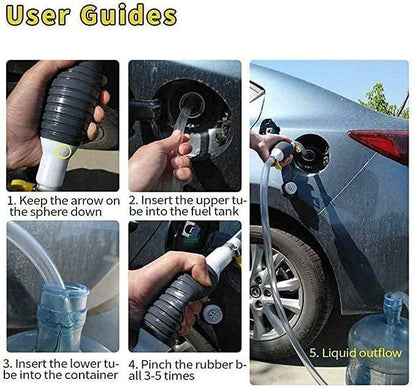 User Guides

1. Keep the arrow on the sphere down

2. Insert the upper tube into the fuel tank

3. Insert the lower tube into the container

4. Pinch the rubber ball 3-5 times

5. Liquid outflow